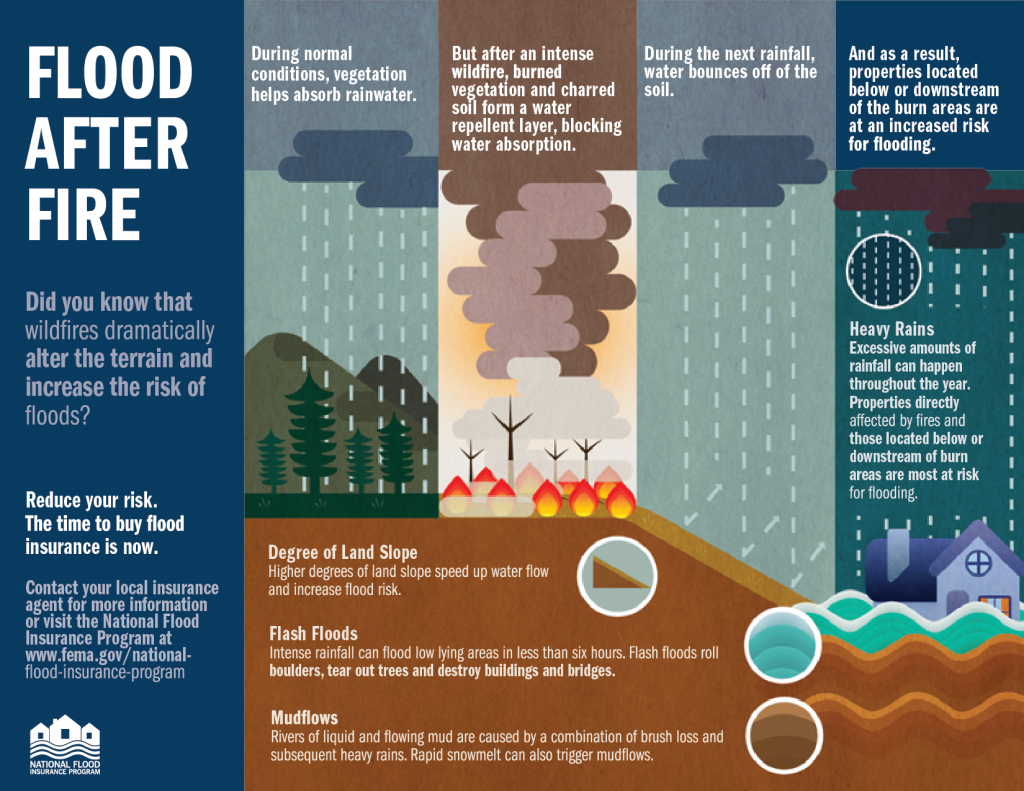 FLOOD AFTER FIRE

Did you know that wildfires dramatically alter the terrain and increase the risk of floods?

Reduce your risk. The time to buy flood insurance is now.

Contact your local insurance agent for more information or visit the National Flood Insurance Program at www.fema.gov/national-flood-insurance-program

NATIONAL FLOOD INSURANCE PROGRAM

During normal conditions, vegetation helps absorb rainwater.

But after an intense wildfire, burned vegetation and charred soil form a water repellent layer, blocking water absorption.

During the next rainfall, water bounces off of the soil.

And as a result, properties located below or downstream of the burn areas are at an increased risk for flooding.

Heavy Rains
Excessive amounts of rainfall can happen throughout the year. Properties directly affected by fires and those located below or downstream of burn areas are most at risk for flooding.

Degree of Land Slope
Higher degrees of land slope speed up water flow and increase flood risk.

Flash Floods
Intense rainfall can flood low lying areas in less than six hours. Flash floods roll boulders, tear out trees and destroy buildings and bridges.

Mudflows
Rivers of liquid and flowing mud are caused by a combination of brush loss and subsequent heavy rains. Rapid snowmelt can also trigger mudflows.